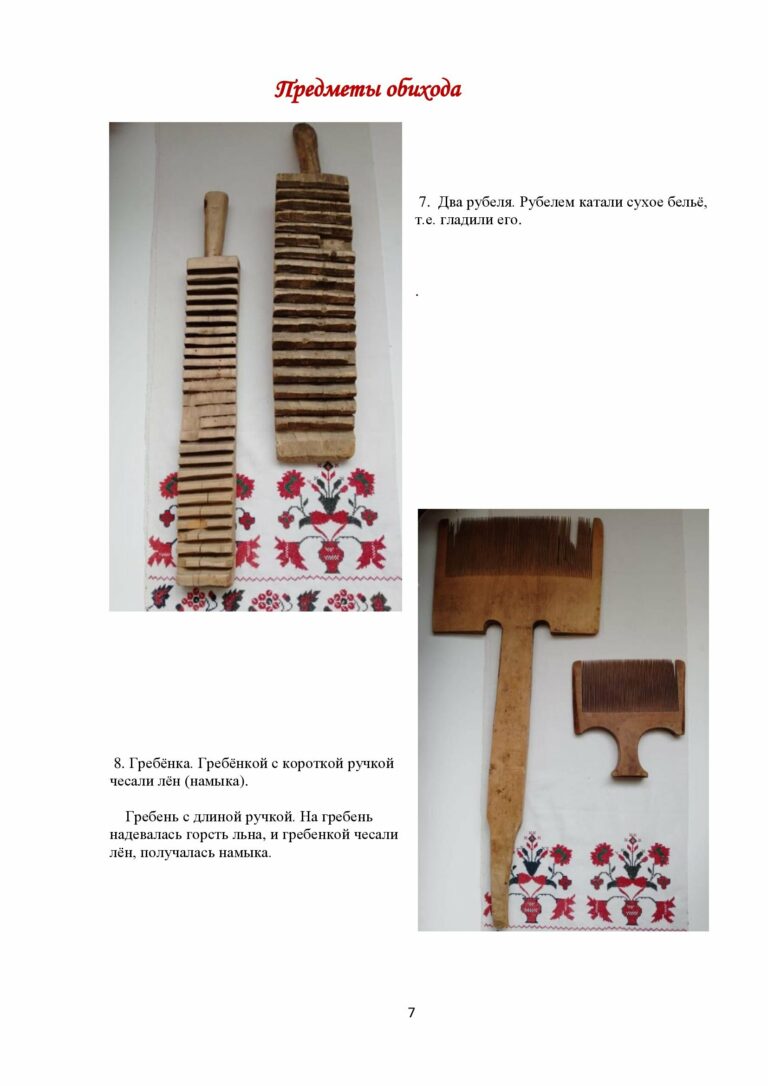 Предметы обихода

7. Два рубеля. Рубелем катали сухое бельё, т.е. гладили его.

.

8. Гребёнка. Гребёнкой с короткой ручкой чесали лён (намыка).

Гребень с длиной ручкой. На гребень надевалась горсть льна, и гребенкой чесали лён, получалась намыка.

7