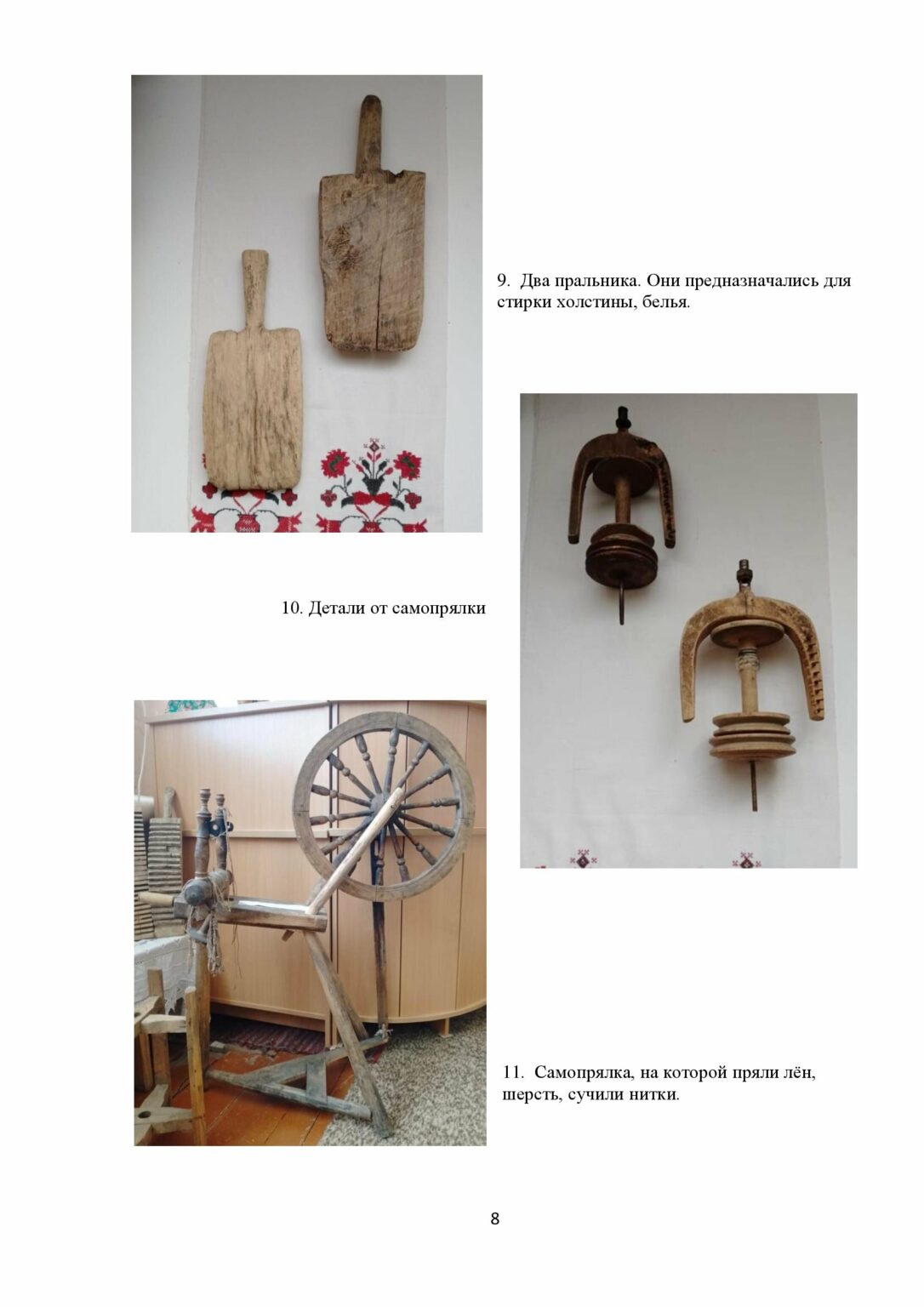 9. Два пральника. Они предназначались для стирки холстины, белья.

10. Детали от самопрялки

11. Самопрялка, на которой пряли лён, шерсть, сучили нитки.

8